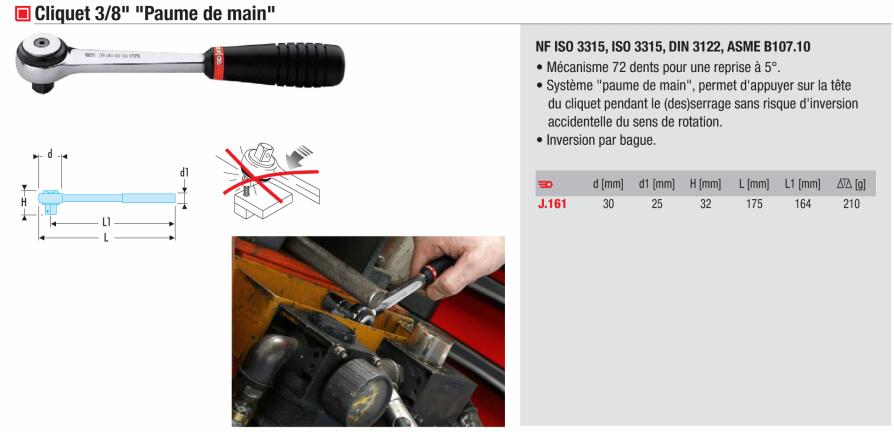 Cliquet 3/8" "Paume de main"

d
d1
H
L1
L

NF ISO 3315, ISO 3315, DIN 3122, ASME B107.10
• Mécanisme 72 dents pour une reprise à 5°.
• Système "paume de main", permet d'appuyer sur la tête du cliquet pendant le (des)serrage sans risque d'inversion accidentelle du sens de rotation.
• Inversion par bague.

| | d [mm] | d1 [mm] | H [mm] | L [mm] | L1 [mm] | [g] |
|---|---|---|---|---|---|---|
| J.161 | 30 | 25 | 32 | 175 | 164 | 210 |